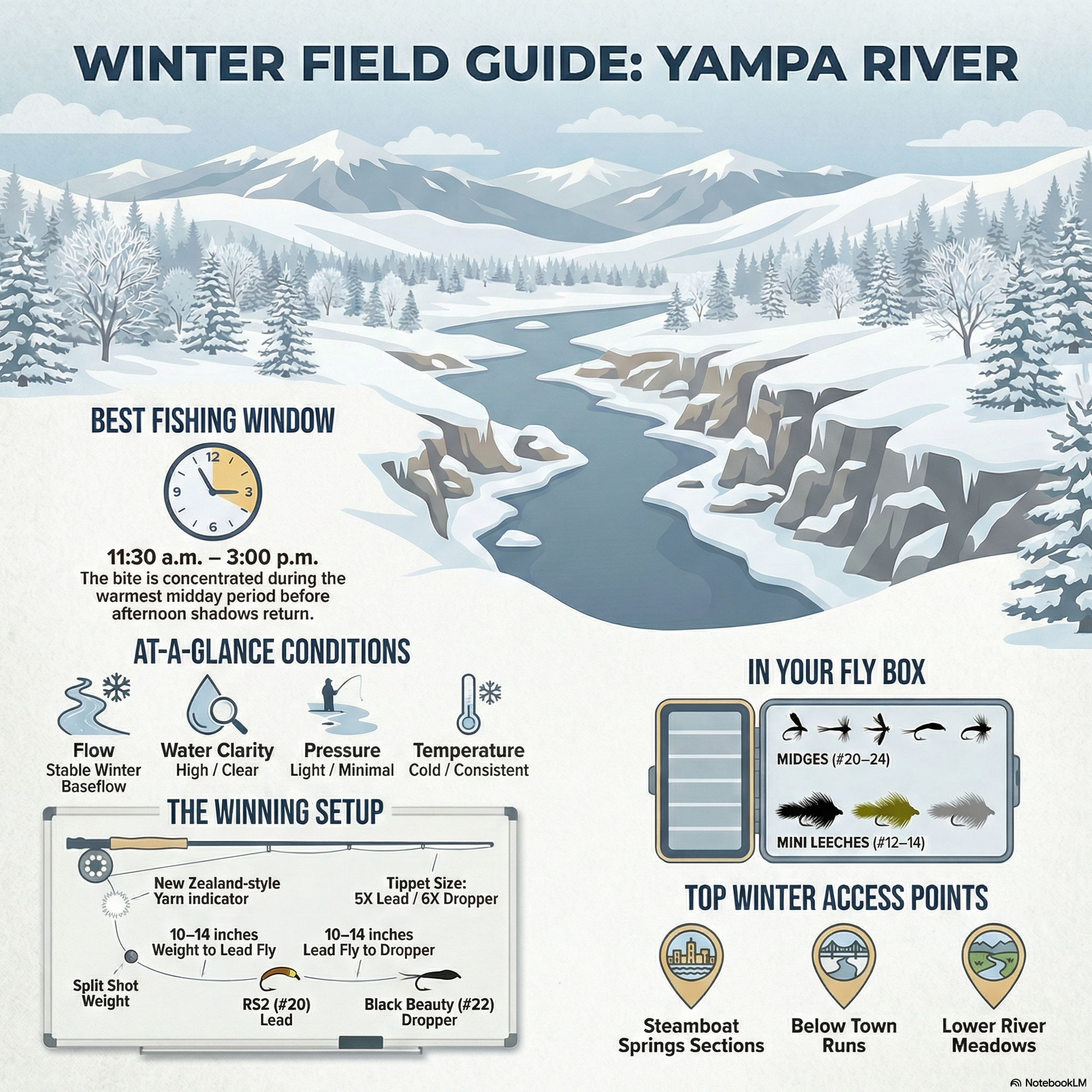 WINTER FIELD GUIDE: YAMPA RIVER

BEST FISHING WINDOW

12
3
6
9

11:30 a.m. – 3:00 p.m.
The bite is concentrated during the warmest midday period before afternoon shadows return.

AT-A-GLANCE CONDITIONS

Flow
Stable Winter Baseflow

Water Clarity
High / Clear

Pressure
Light / Minimal

Temperature
Cold / Consistent

THE WINNING SETUP

New Zealand-style Yarn indicator

Tippet Size:
5X Lead / 6X Dropper

10–14 inches
Weight to Lead Fly

10–14 inches
Lead Fly to Dropper

Split Shot Weight

RS2 (#20)
Lead

Black Beauty (#22)
Dropper

IN YOUR FLY BOX

MIDGES (#20–24)

MINI LEECHES (#12–14)

TOP WINTER ACCESS POINTS

Steamboat Springs Sections

Below Town Runs

Lower River Meadows

NotebookLM